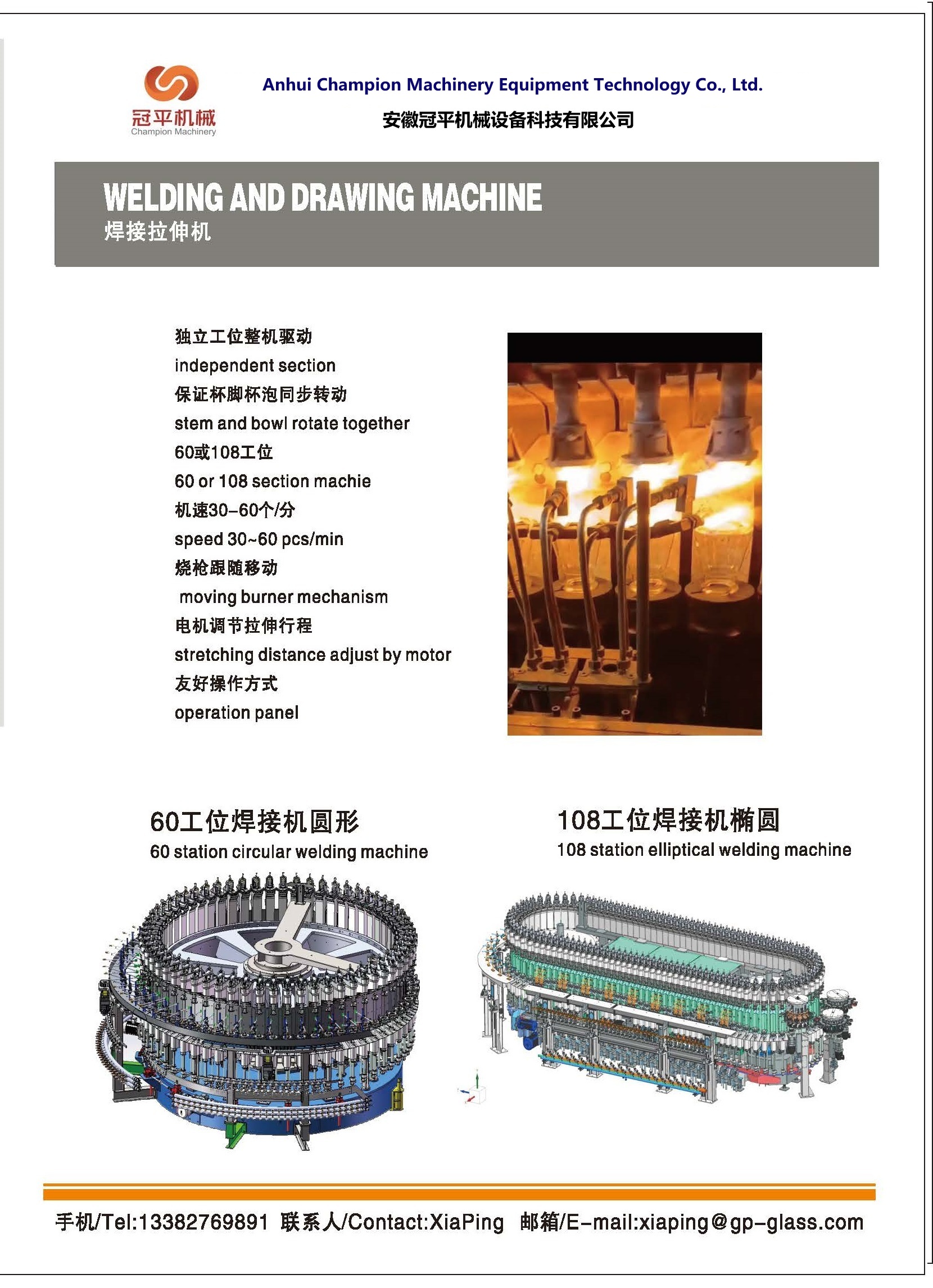 冠平机械
Champion Machinery

Anhui Champion Machinery Equipment Technology Co., Ltd.
安徽冠平机械设备科技有限公司

WELDING AND DRAWING MACHINE
焊接拉伸机

独立工位整机驱动
independent section
保证杯脚杯泡同步转动
stem and bowl rotate together
60或108工位
60 or 108 section machie
机速30-60个/分
speed 30~60 pcs/min
烧枪跟随移动
moving burner mechanism
电机调节拉伸行程
stretching distance adjust by motor
友好操作方式
operation panel

60工位焊接机圆形
60 station circular welding machine

108工位焊接机椭圆
108 station elliptical welding machine

手机/Tel:13382769891 联系人/Contact:XiaPing 邮箱/E-mail:xiaping@gp-glass.com